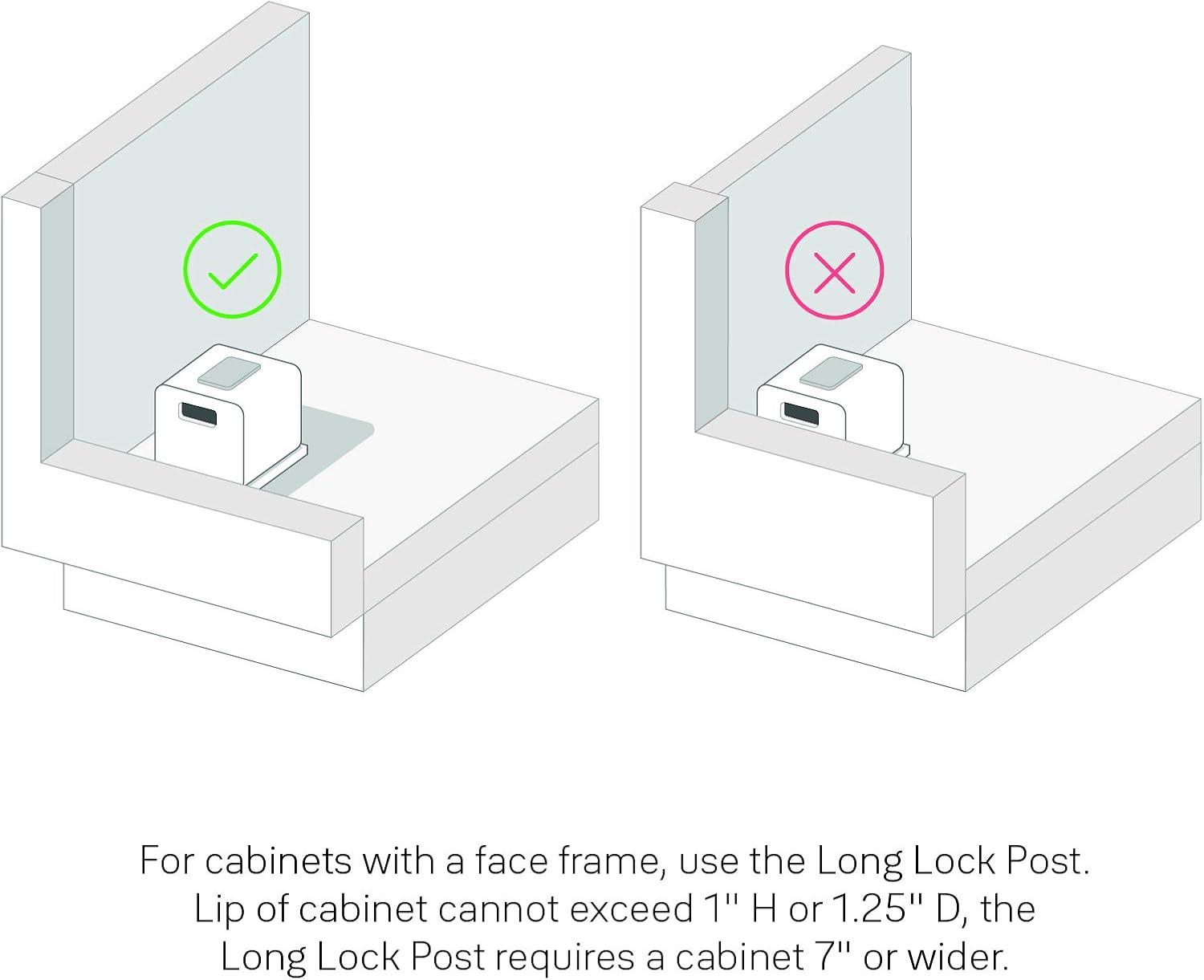 For cabinets with a face frame, use the Long Lock Post. Lip of cabinet cannot exceed 1" H or 1.25" D, the Long Lock Post requires a cabinet 7" or wider.